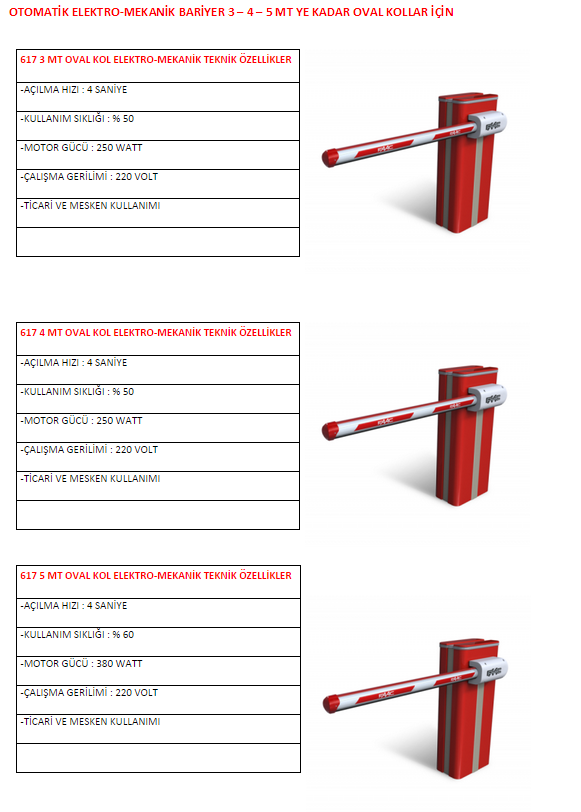 OTOMATİK ELEKTRO-MEKANİK BARİYER 3 – 4 – 5 MT YE KADAR OVAL KOLLAR İÇİN

| 617 3 MT OVAL KOL ELEKTRO-MEKANİK TEKNİK ÖZELLİKLER |
|---|
| -AÇILMA HIZI : 4 SANİYE |
| -KULLANIM SIKLIĞI : % 50 |
| -MOTOR GÜCÜ : 250 WATT |
| -ÇALIŞMA GERİLİMİ : 220 VOLT |
| -TİCARİ VE MESKEN KULLANIMI |
| |

FAAC

| 617 4 MT OVAL KOL ELEKTRO-MEKANİK TEKNİK ÖZELLİKLER |
|---|
| -AÇILMA HIZI : 4 SANİYE |
| -KULLANIM SIKLIĞI : % 50 |
| -MOTOR GÜCÜ : 250 WATT |
| -ÇALIŞMA GERİLİMİ : 220 VOLT |
| -TİCARİ VE MESKEN KULLANIMI |
| |

FAAC

| 617 5 MT OVAL KOL ELEKTRO-MEKANİK TEKNİK ÖZELLİKLER |
|---|
| -AÇILMA HIZI : 4 SANİYE |
| -KULLANIM SIKLIĞI : % 60 |
| -MOTOR GÜCÜ : 380 WATT |
| -ÇALIŞMA GERİLİMİ : 220 VOLT |
| -TİCARİ VE MESKEN KULLANIMI |
| |

FAAC